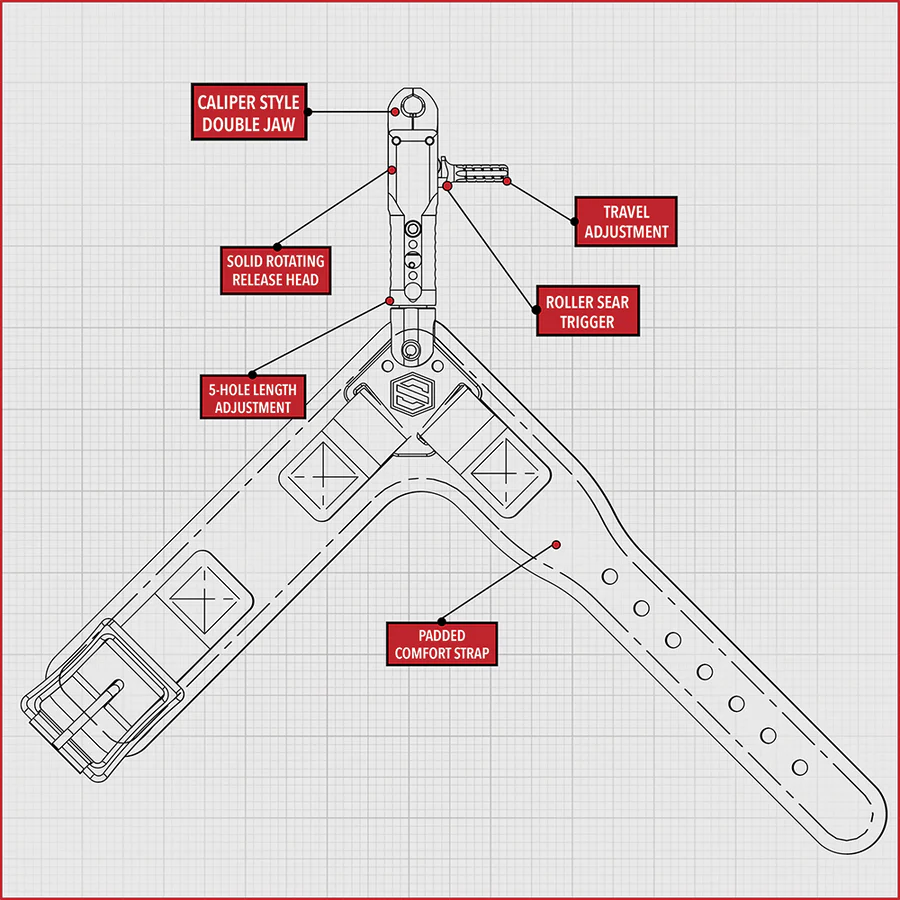 CALIPER STYLE DOUBLE JAW

TRAVEL ADJUSTMENT

SOLID ROTATING RELEASE HEAD

ROLLER SEAR TRIGGER

5-HOLE LENGTH ADJUSTMENT

PADDED COMFORT STRAP