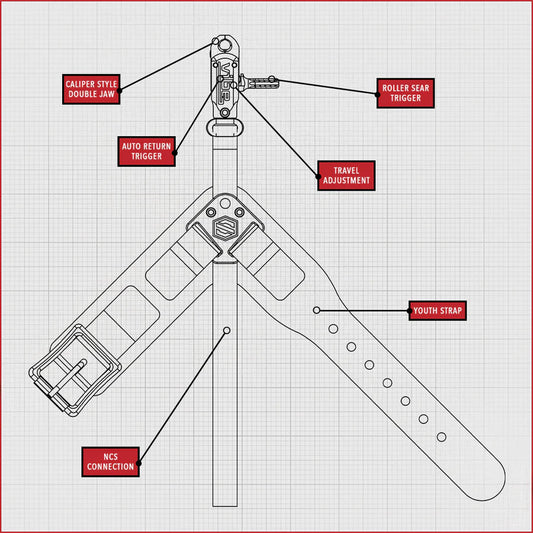 CALIPER STYLE DOUBLE JAW

ROLLER SEAR TRIGGER

AUTO RETURN TRIGGER

TRAVEL ADJUSTMENT

YOUTH STRAP

NCS CONNECTION